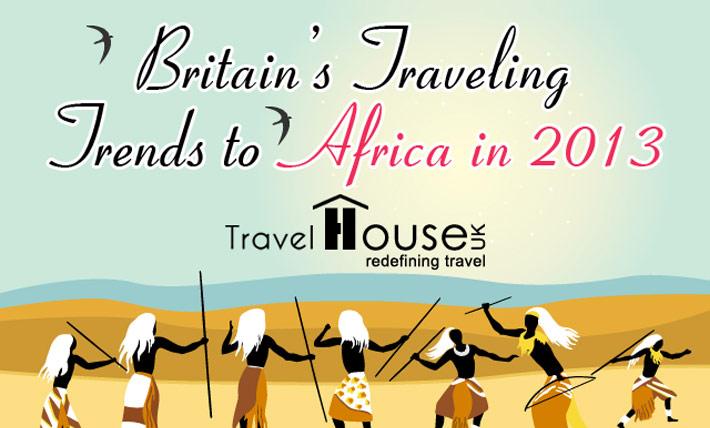 Britain's Traveling Trends to Africa in 2013

Travel House UK
redefining travel